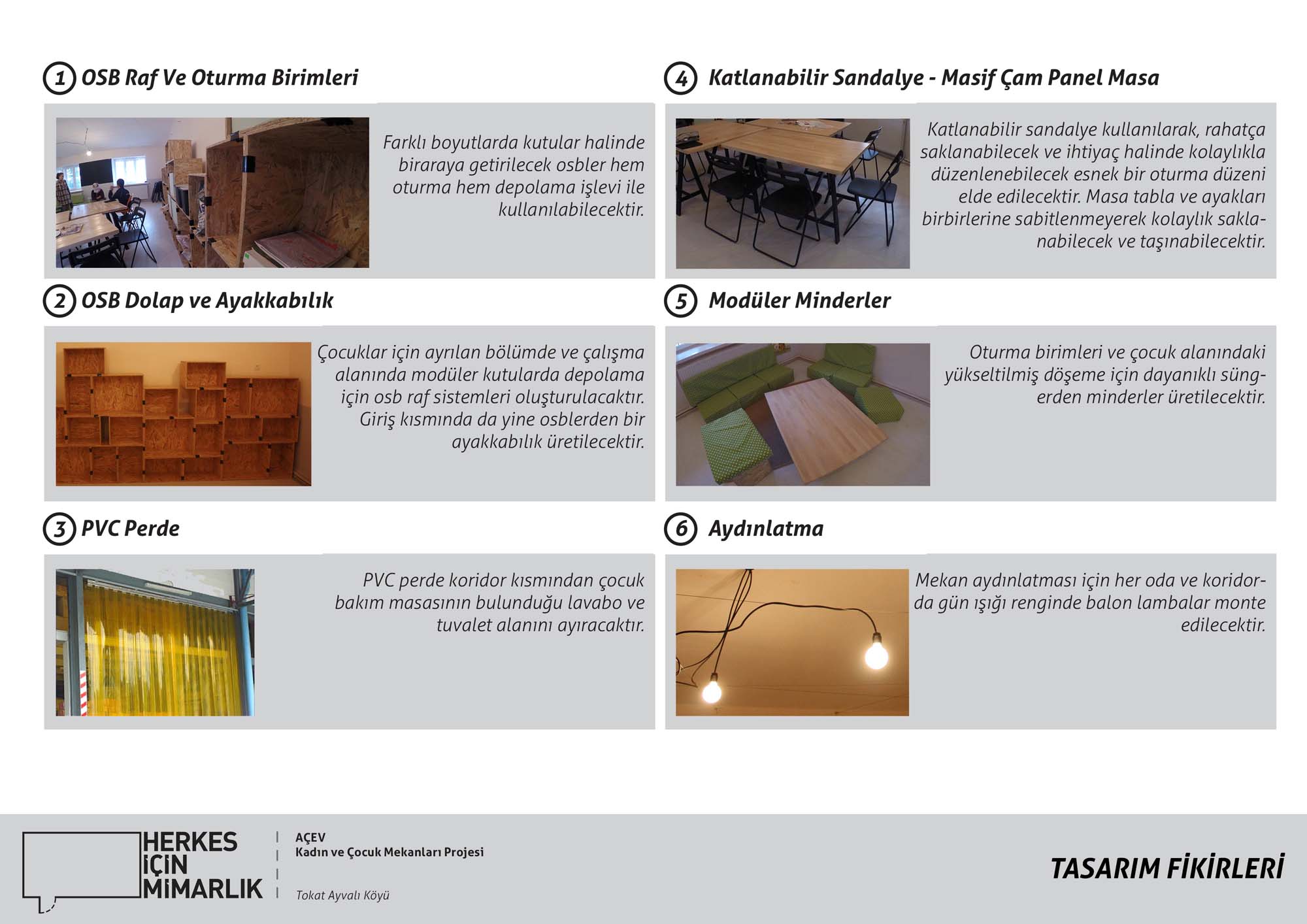 1 OSB Raf Ve Oturma Birimleri

Farklı boyutlarda kutular halinde biraraya getirilecek osbler hem oturma hem depolama işlevi ile kullanılabilecektir.

2 OSB Dolap ve Ayakkabılık

Çocuklar için ayrılan bölümde ve çalışma alanında modüler kutularda depolama için osb raf sistemleri oluşturulacaktır. Giriş kısmında da yine osblerden bir ayakkabılık üretilecektir.

3 PVC Perde

PVC perde koridor kısmından çocuk bakım masasının bulunduğu lavabo ve tuvalet alanını ayıracaktır.

4 Katlanabilir Sandalye - Masif Çam Panel Masa

Katlanabilir sandalye kullanılarak, rahatça saklanabilecek ve ihtiyaç halinde kolaylıkla düzenlenebilecek esnek bir oturma düzeni elde edilecektir. Masa tabla ve ayakları birbirlerine sabitlenmeyerek kolaylık saklanabilecek ve taşınabilecektir.

5 Modüler Minderler

Oturma birimleri ve çocuk alanındaki yükseltilmiş döşeme için dayanıklı süngerden minderler üretilecektir.

6 Aydınlatma

Mekan aydınlatması için her oda ve koridorda gün ışığı renginde balon lambalar monte edilecektir.

HERKES İÇİN MİMARLIK

AÇEV
Kadın ve Çocuk Mekanları Projesi

Tokat Ayvalı Köyü

TASARIM FİKİRLERİ